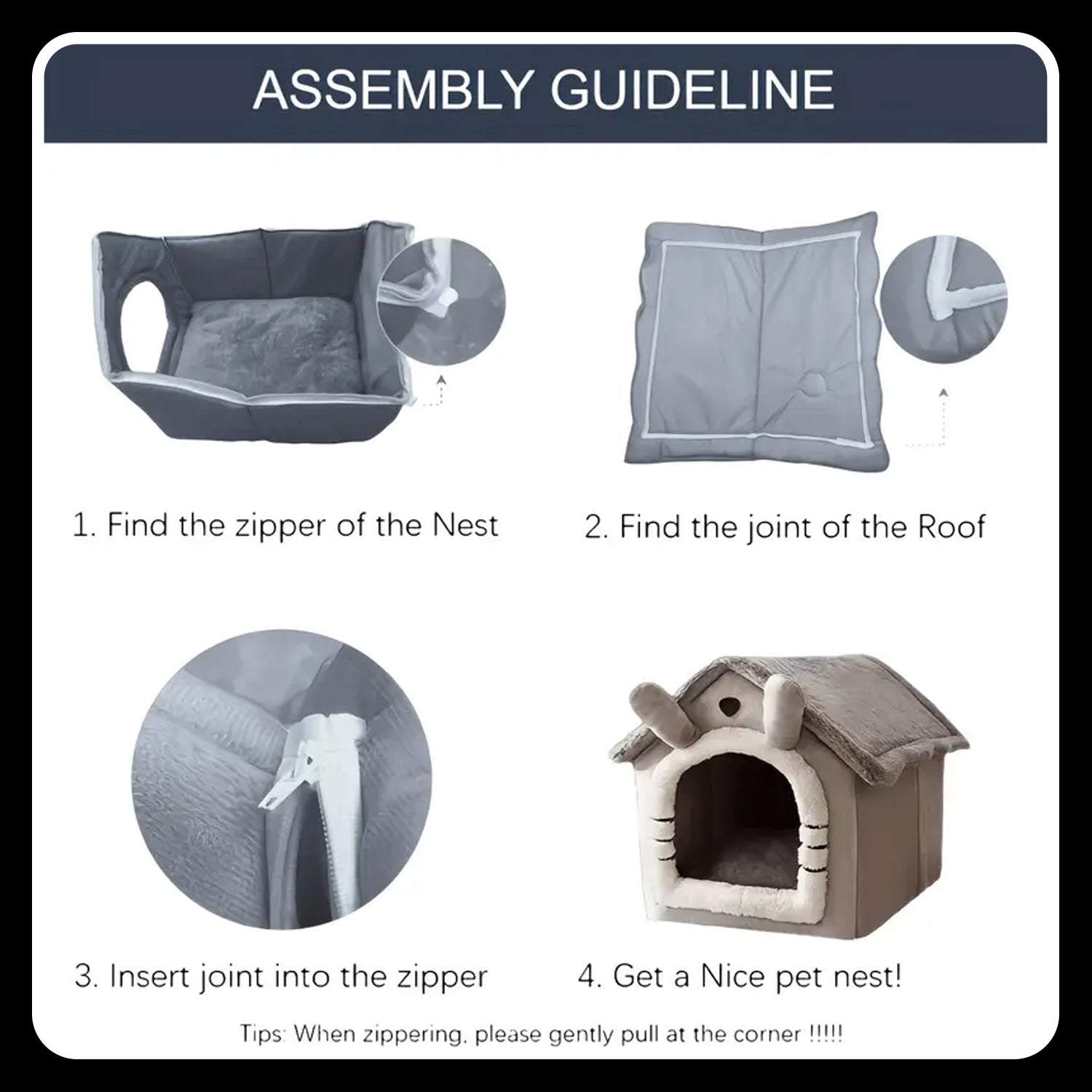 ASSEMBLY GUIDELINE

1. Find the zipper of the Nest

2. Find the joint of the Roof

3. Insert joint into the zipper

4. Get a Nice pet nest!

Tips: When zippering, please gently pull at the corner !!!!!