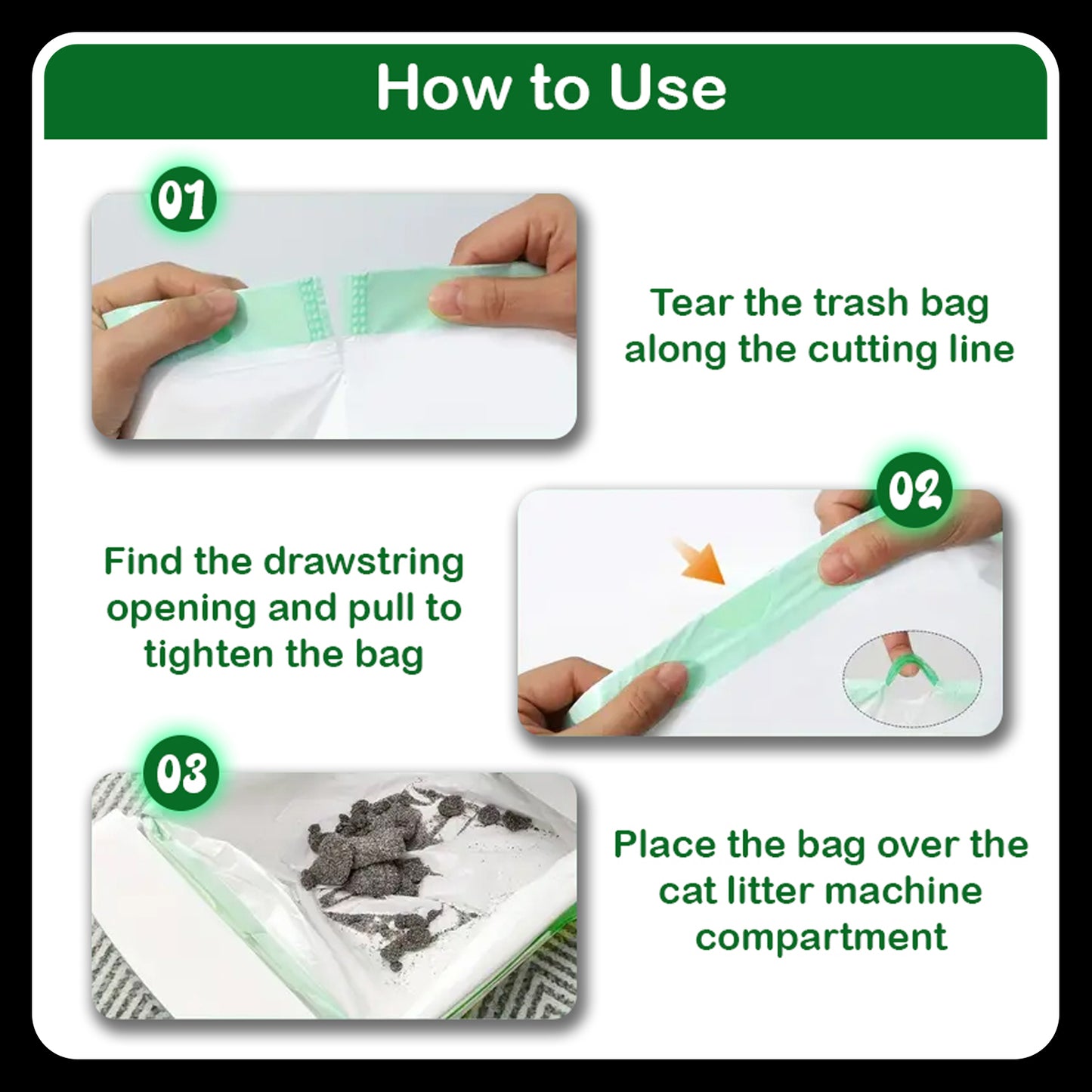 How to Use

01

Tear the trash bag along the cutting line

02

Find the drawstring opening and pull to tighten the bag

03

Place the bag over the cat litter machine compartment